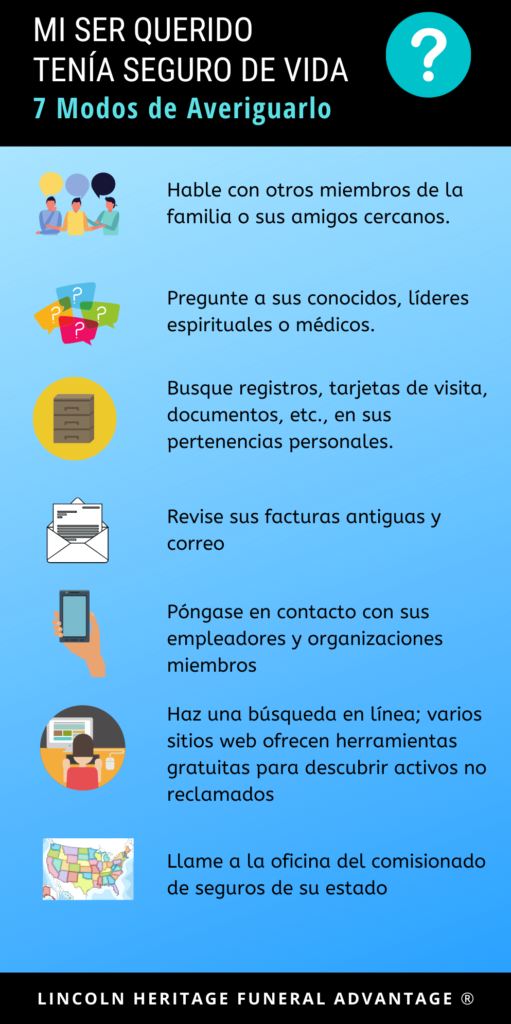 MI SER QUERIDO TENÍA SEGURO DE VIDA
7 Modos de Averiguarlo

?

Hable con otros miembros de la familia o sus amigos cercanos.

Pregunte a sus conocidos, líderes espirituales o médicos.

Busque registros, tarjetas de visita, documentos, etc., en sus pertenencias personales.

Revise sus facturas antiguas y correo

Póngase en contacto con sus empleadores y organizaciones miembros

Haz una búsqueda en línea; varios sitios web ofrecen herramientas gratuitas para descubrir activos no reclamados

Llame a la oficina del comisionado de seguros de su estado

LINCOLN HERITAGE FUNERAL ADVANTAGE ®